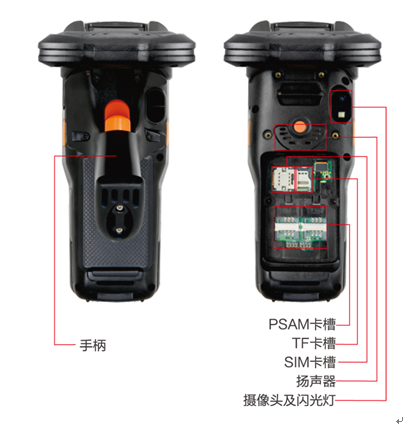 手柄

PSAM卡槽
TF卡槽
SIM卡槽
扬声器
摄像头及闪光灯